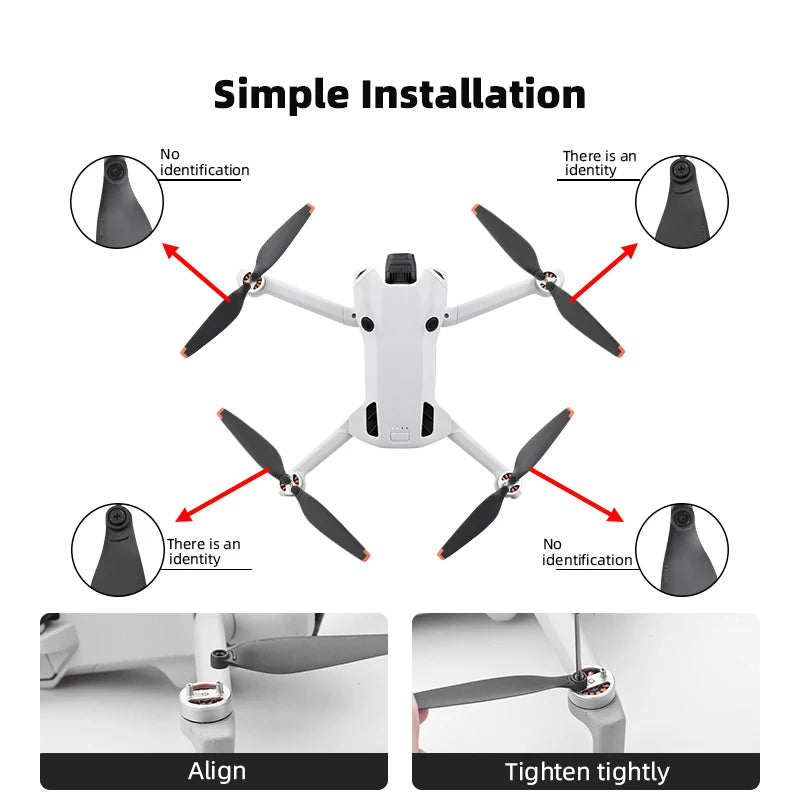 Simple Installation

No identification

There is an identity

There is an identity

No identification

Align

Tighten tightly